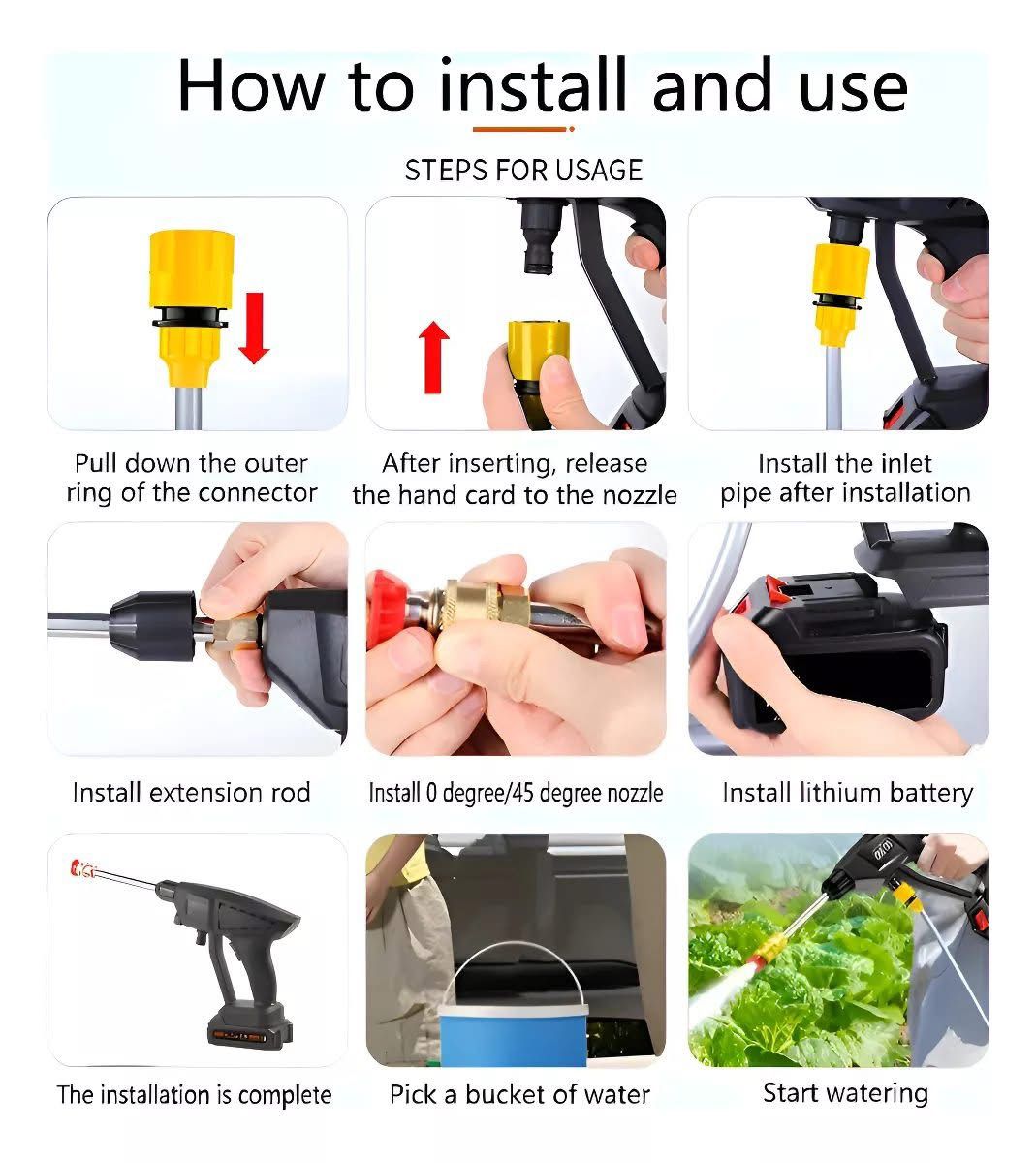 How to install and use

STEPS FOR USAGE

Pull down the outer ring of the connector

After inserting, release the hand card to the nozzle

Install the inlet pipe after installation

Install extension rod

Install 0 degree/45 degree nozzle

Install lithium battery

The installation is complete

Pick a bucket of water

Start watering